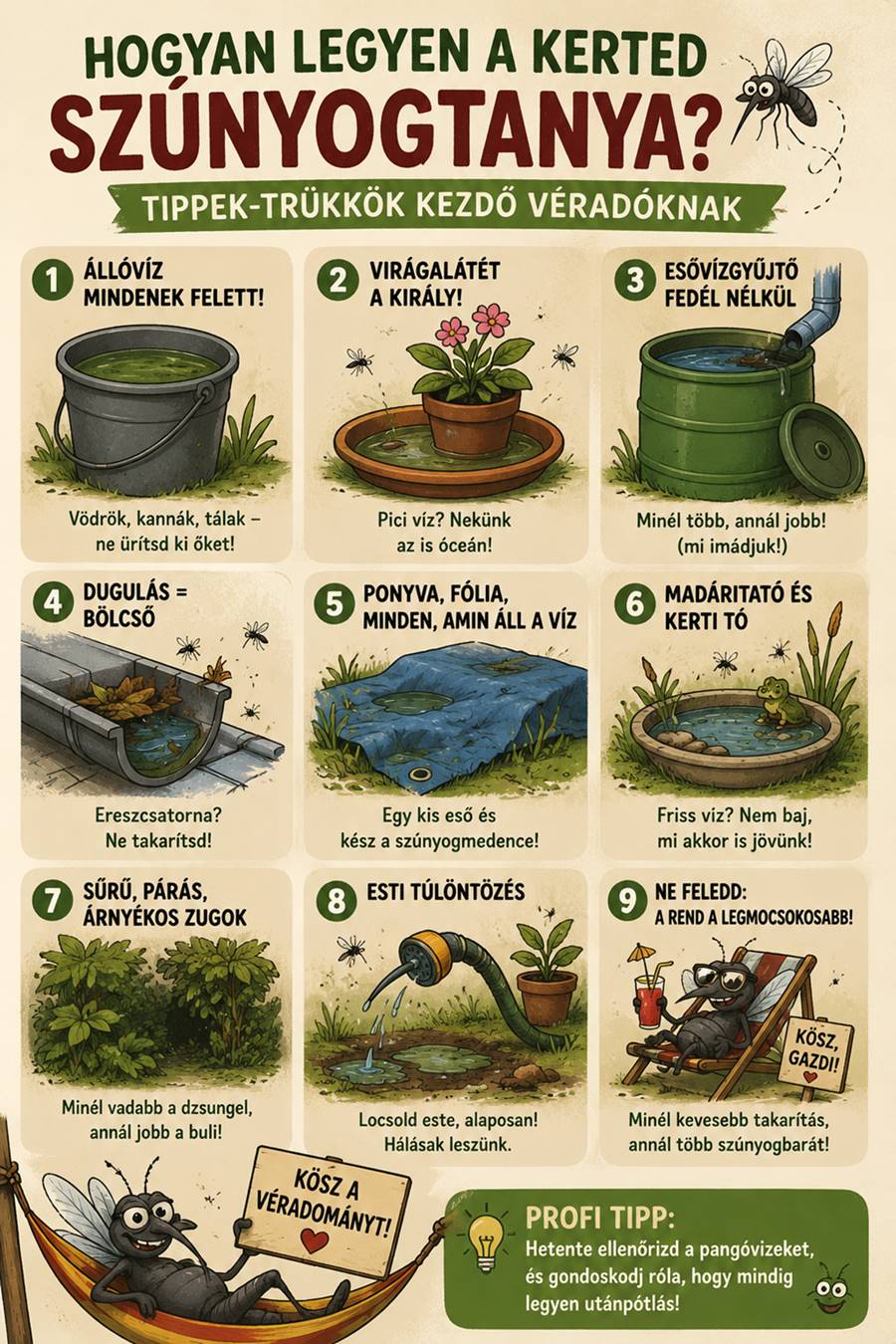 HOGYAN LEGYEN A KERTED SZÚNYOGTANYA?

TIPPEK-TRÜKKÖK KEZDŐ VÉRADÓKNAK

1 ÁLLÓVÍZ MINDENEK FELETT!

Vödrök, kannák, tálak – ne ürítsd ki őket!

2 VIRÁGALÁTÉT A KIRÁLY!

Pici víz? Nekünk az is óceán!

3 ESŐVÍZGYŰJTŐ FEDÉL NÉLKÜL

Minél több, annál jobb! (mi imádjuk!)

4 DUGULÁS = BÖLCSŐ

Ereszcsatorna? Ne takarítsd!

5 PONYVA, FÓLIA, MINDEN, AMIN ÁLL A VÍZ

Egy kis eső és kész a szúnyogmedence!

6 MADÁRITATÓ ÉS KERTI TÓ

Friss víz? Nem baj, mi akkor is jövünk!

7 SŰRŰ, PÁRÁS, ÁRNYÉKOS ZUGOK

Minél vadabb a dzsungel, annál jobb a buli!

8 ESTI TÚLÖNTÖZÉS

Locsold este, alaposan! Hálásak leszünk.

9 NE FELEDD: A REND A LEGMOCSOKOSABB!

KÖSZ, GAZDI!

Minél kevesebb takarítás, annál több szúnyogbarát!

KÖSZ A VÉRADOMÁNYT!

PROFI TIPP:
Hetente ellenőrizd a pangóvizeket, és gondoskodj róla, hogy mindig legyen utánpótlás!