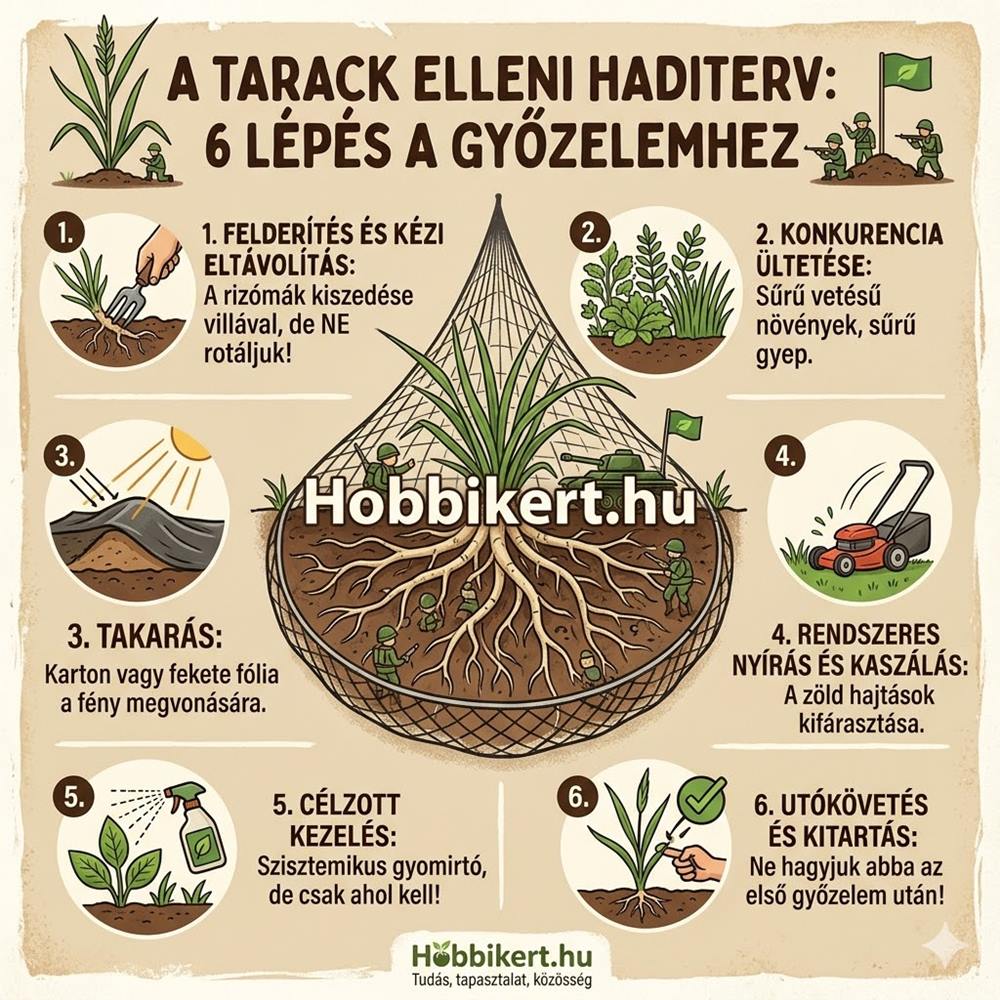 A TARACK ELLENI HADITERV: 6 LÉPÉS A GYŐZELEMHEZ

1.

1. FELDERÍTÉS ÉS KÉZI ELTÁVOLÍTÁS:
A rizómák kiszedése villával, de NE rotáljuk!

2.

2. KONKURENCIA ÜLTETÉSE:
Sűrű vetésű növények, sűrű gyep.

3.

Hobbikert.hu

4.

3. TAKARÁS:
Karton vagy fekete fólia a fény megvonására.

4. RENDSZERES NYÍRÁS ÉS KASZÁLÁS:
A zöld hajtások kifárasztása.

5.

5. CÉLZOTT KEZELÉS:
Szisztemikus gyomirtó, de csak ahol kell!

6.

6. UTÓKÖVETÉS ÉS KITARTÁS:
Ne hagyjuk abba az első győzelem után!

Hobbikert.hu
Tudás, tapasztalat, közösség