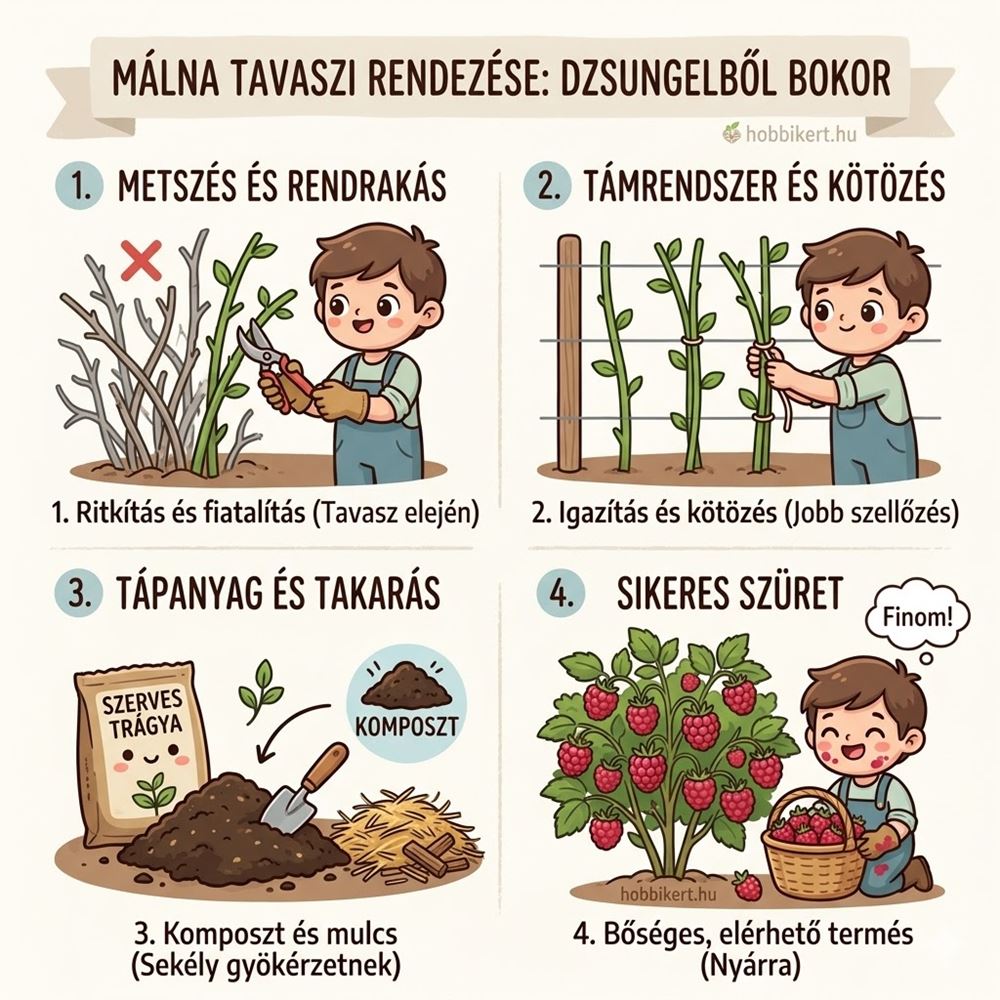 MÁLNA TAVASZI RENDEZÉSE: DZSUNGELBŐL BOKOR

hobbikert.hu

1. METSZÉS ÉS RENDRAKÁS

1. Ritkítás és fiatalítás (Tavasz elején)

2. TÁMRENDSZER ÉS KÖTÖZÉS

2. Igazítás és kötözés (Jobb szellőzés)

3. TÁPANYAG ÉS TAKARÁS

SZERVES TRÁGYA

KOMPOSZT

3. Komposzt és mulcs (Sekély gyökérzetnek)

4. SIKERES SZÜRET

Finom!

hobbikert.hu

4. Bőséges, elérhető termés (Nyárra)