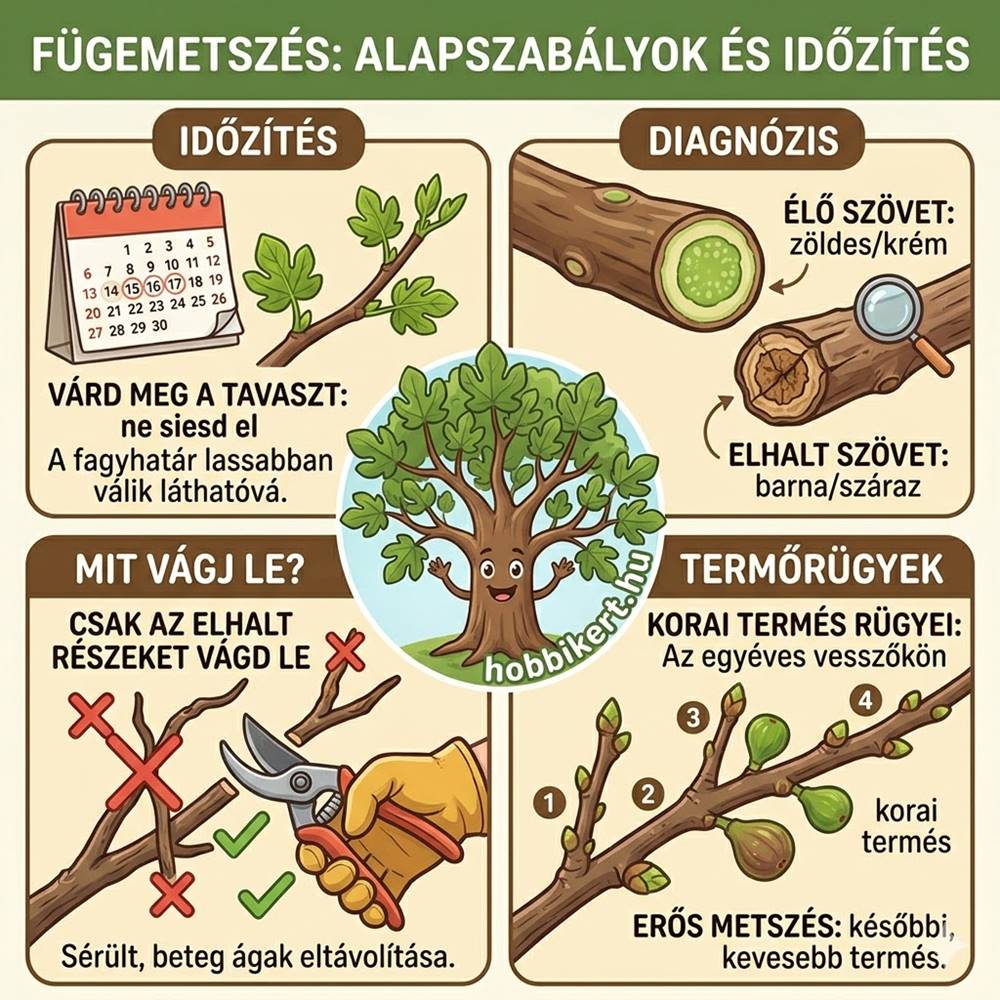 FÜGEMETSZÉS: ALAPSZABÁLYOK ÉS IDŐZÍTÉS

IDŐZÍTÉS

1 2 3 4 5
6 7 8 9 10 11 12
13 14 15 16 17 18 19
20 21 22 23 24 25 26
27 28 29 30

VÁRD MEG A TAVASZT: ne siesd el
A fagyhatár lassabban válik láthatóvá.

DIAGNÓZIS

ÉLŐ SZÖVET: zöldes/krém

ELHALT SZÖVET: barna/száraz

hobbikert.hu

MIT VÁGJ LE?

CSAK AZ ELHALT RÉSZEKET VÁGD LE

Sérült, beteg ágak eltávolítása.

TERMŐRÜGYEK

KORAI TERMÉS RÜGYEI: Az egyéves vesszőkön

1 2 3 4

korai termés

ERŐS METSZÉS: későbbi, kevesebb termés.